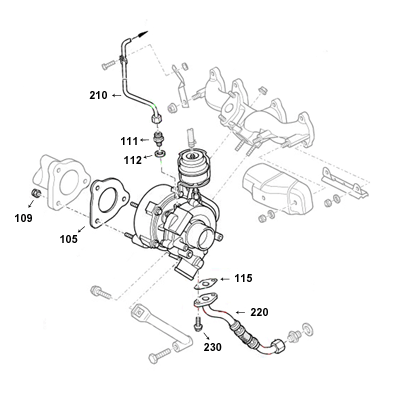 210
111
112
109
105
115
220
230